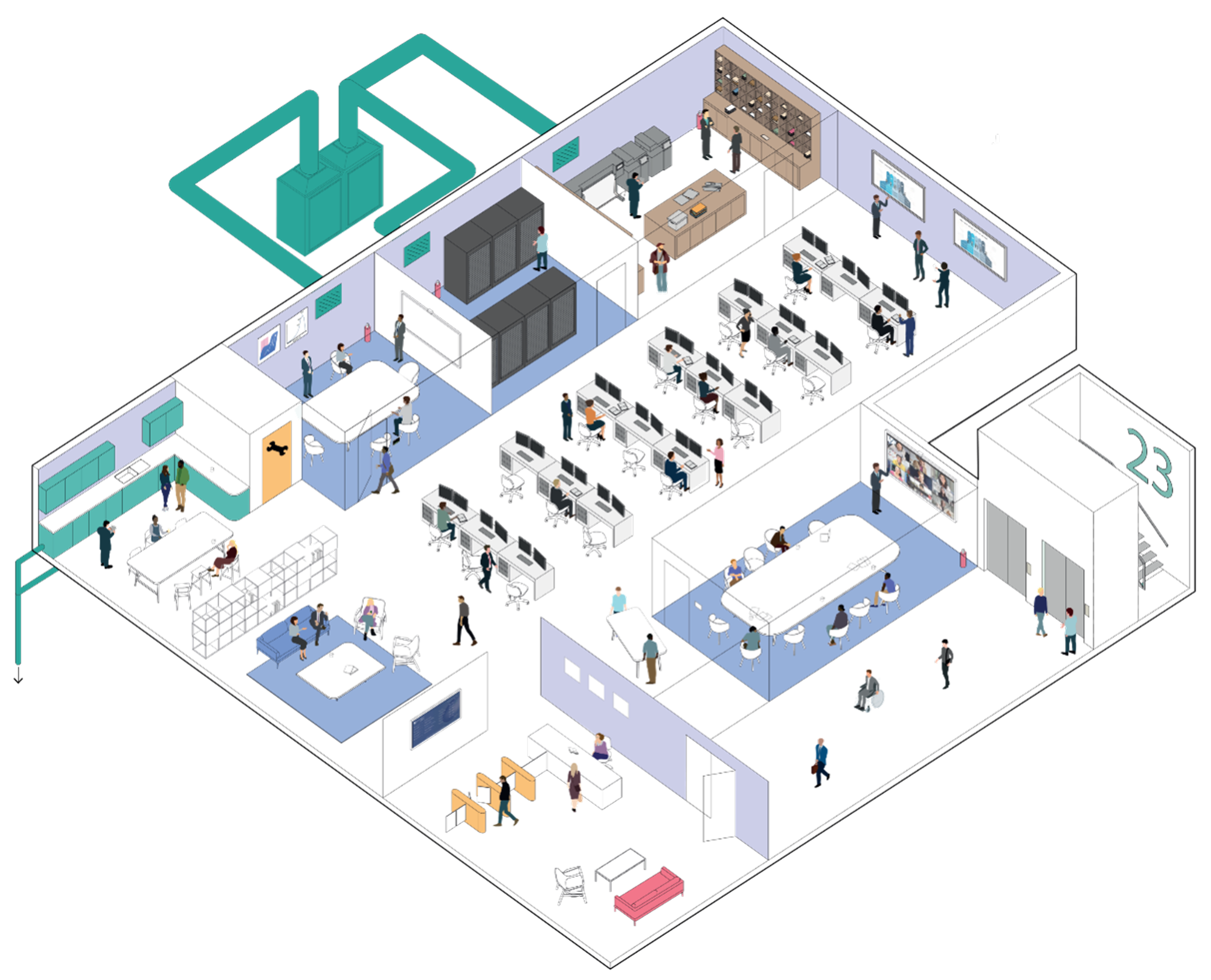 23